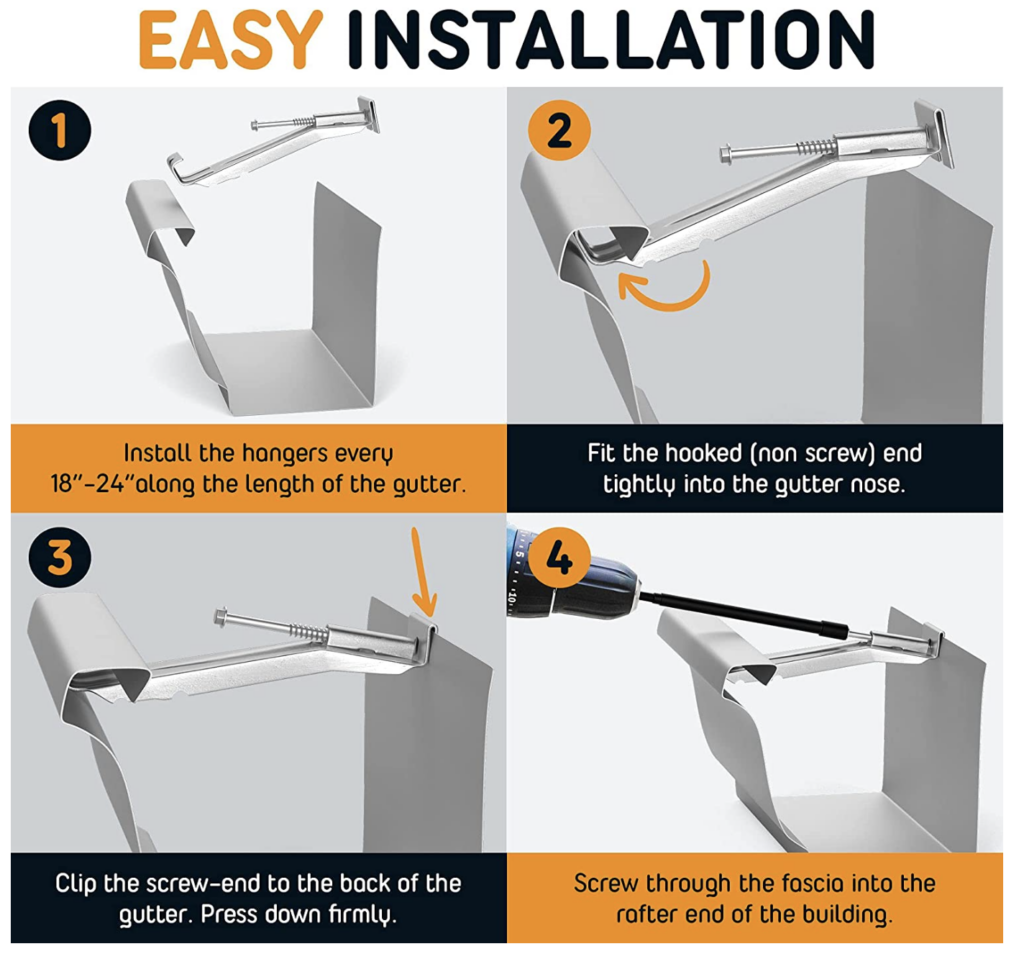 EASY INSTALLATION

1

Install the hangers every 18"-24"along the length of the gutter.

2

Fit the hooked (non screw) end tightly into the gutter nose.

3

Clip the screw-end to the back of the gutter. Press down firmly.

4

Screw through the fascia into the rafter end of the building.