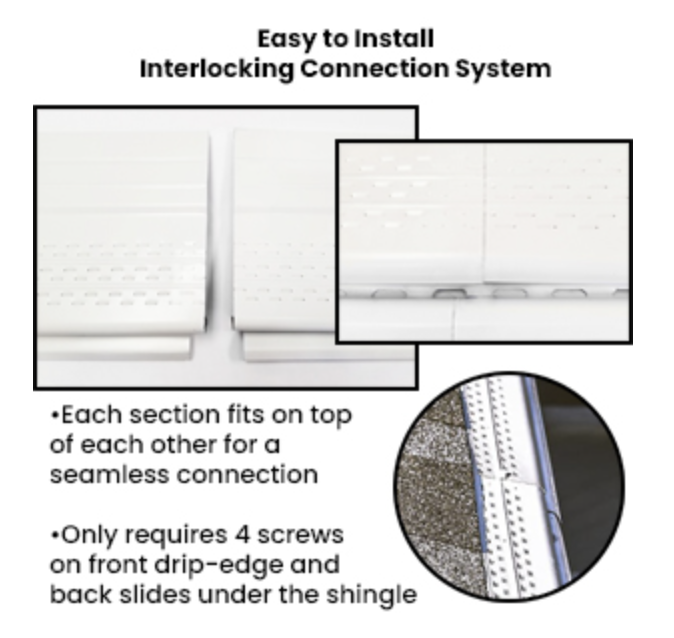 Easy to Install
Interlocking Connection System

•Each section fits on top of each other for a seamless connection

•Only requires 4 screws on front drip-edge and back slides under the shingle